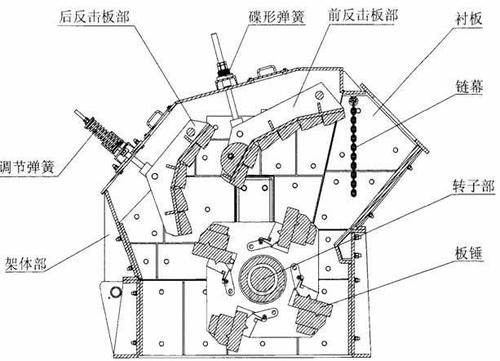 后反击板部
碟形弹簧
前反击板部
衬板
链幕
调节弹簧
转子部
架体部
板锤